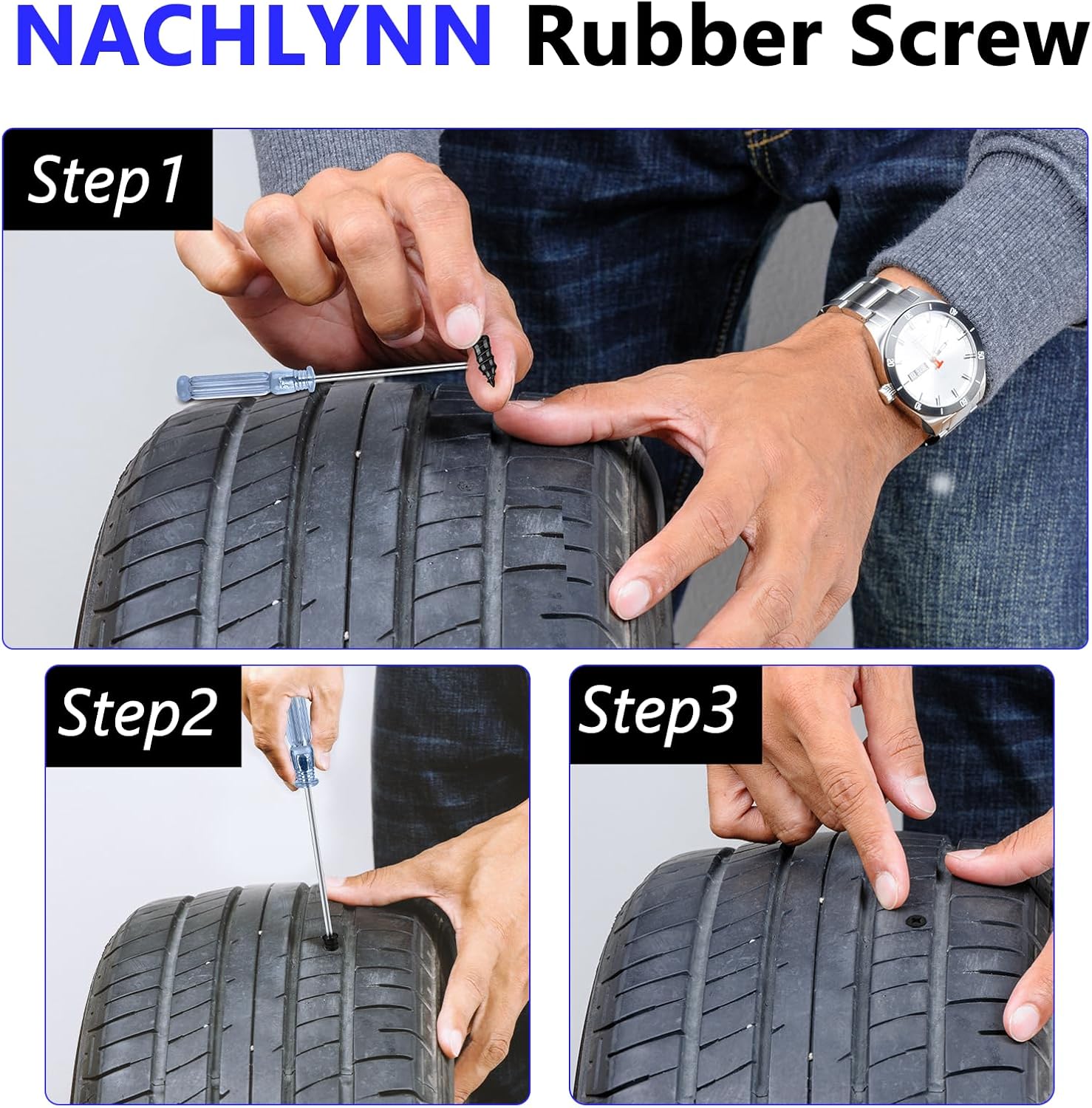 NACHLYNN Rubber Screw

Step1

Step2

Step3