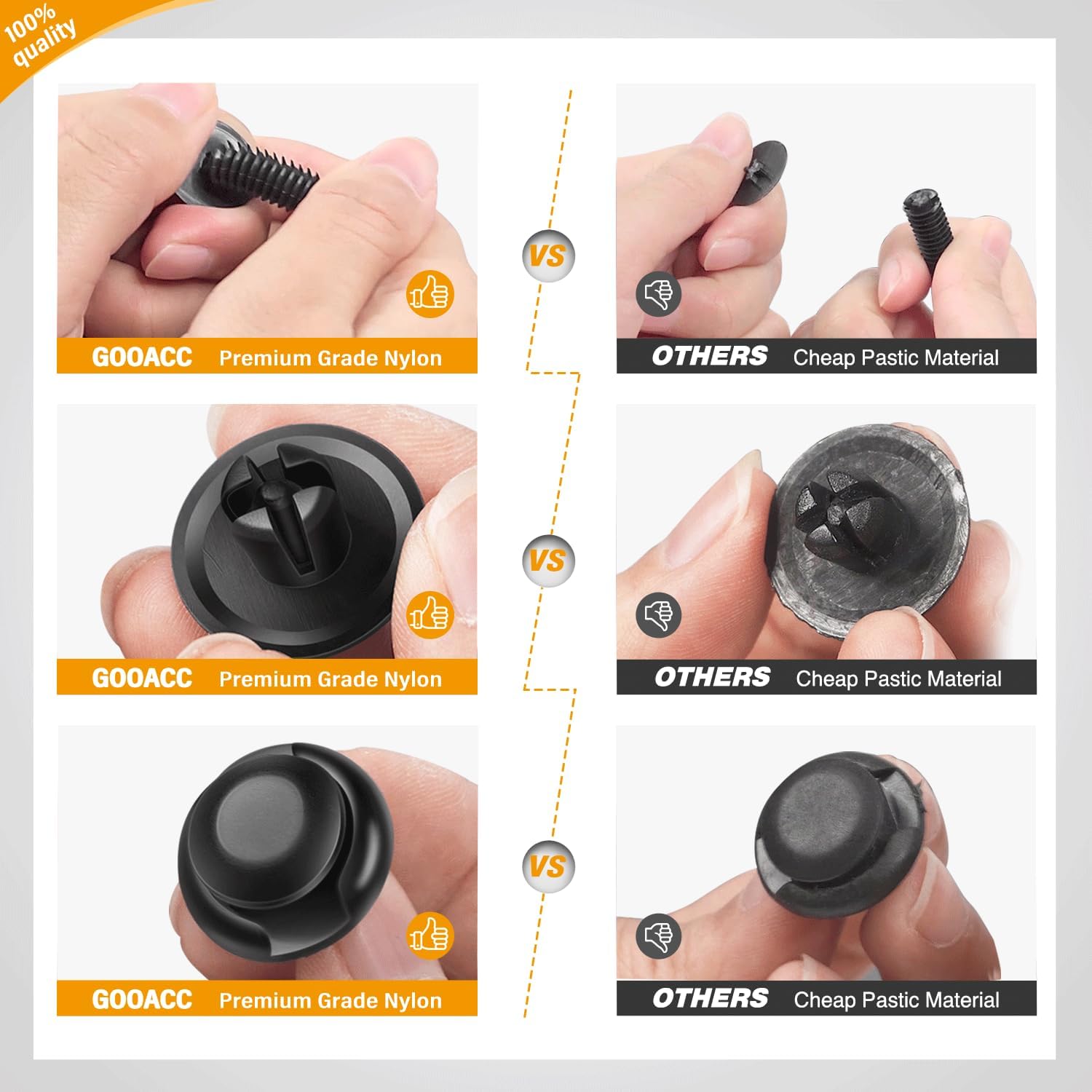 100% quality

GOOACC Premium Grade Nylon

VS

OTHERS Cheap Pastic Material

GOOACC Premium Grade Nylon

VS

OTHERS Cheap Pastic Material

GOOACC Premium Grade Nylon

VS

OTHERS Cheap Pastic Material