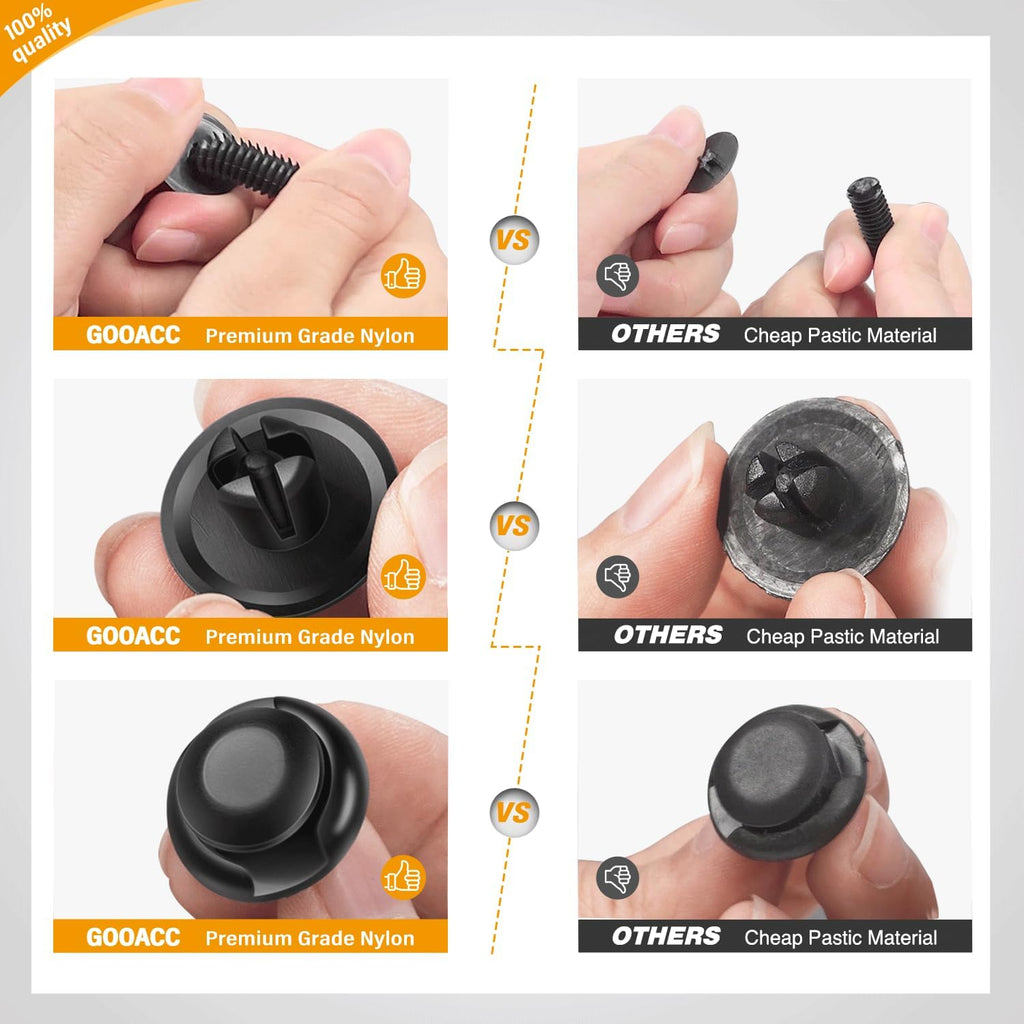 100% quality

GOOACC Premium Grade Nylon

VS

OTHERS Cheap Pastic Material

GOOACC Premium Grade Nylon

VS

OTHERS Cheap Pastic Material

GOOACC Premium Grade Nylon

VS

OTHERS Cheap Pastic Material